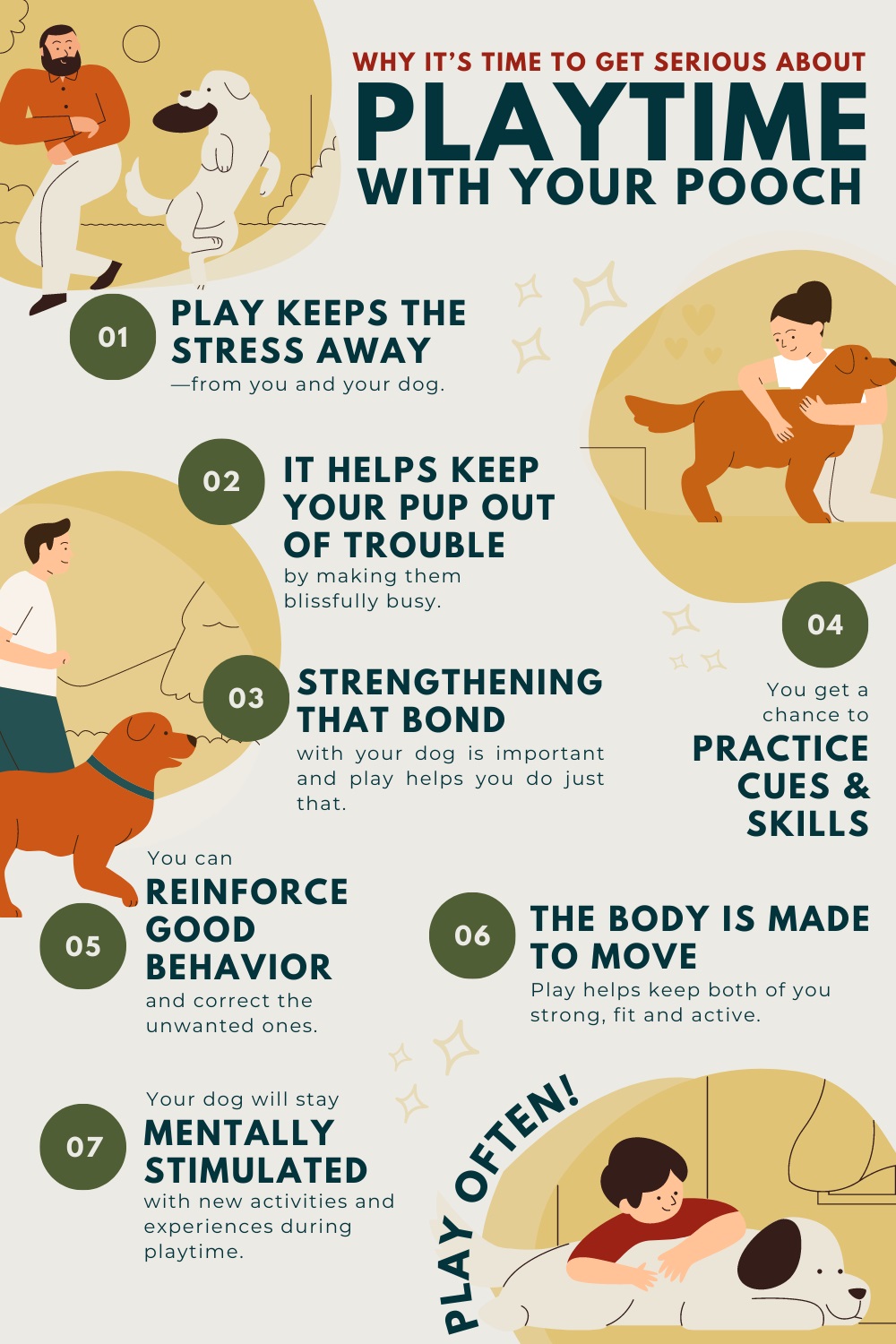 WHY IT'S TIME TO GET SERIOUS ABOUT
PLAYTIME
WITH YOUR POOCH

01
PLAY KEEPS THE STRESS AWAY
—from you and your dog.

02
IT HELPS KEEP YOUR PUP OUT OF TROUBLE
by making them blissfully busy.

03
STRENGTHENING THAT BOND
with your dog is important and play helps you do just that.

04
You get a chance to
PRACTICE CUES & SKILLS

05
You can
REINFORCE GOOD BEHAVIOR
and correct the unwanted ones.

06
THE BODY IS MADE TO MOVE
Play helps keep both of you strong, fit and active.

07
Your dog will stay
MENTALLY STIMULATED
with new activities and experiences during playtime.

PLAY OFTEN!